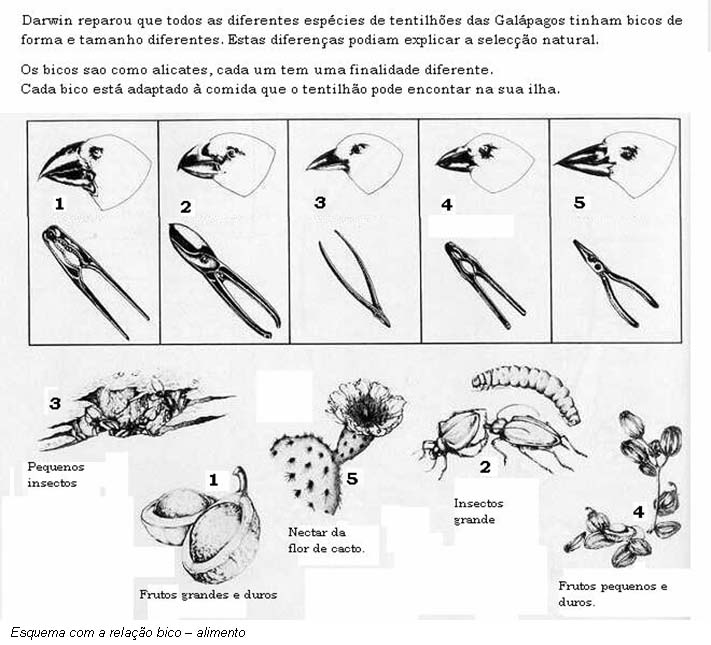 Darwin reparou que todos as diferentes espécies de tentilhões das Galápagos tinham bicos de forma e tamanho diferentes. Estas diferenças podiam explicar a selecção natural.

Os bicos sao como alicates, cada um tem uma finalidade diferente.
Cada bico está adaptado à comida que o tentilhão pode encontar na sua ilha.

1

2

3

4

5

3

Pequenos insectos

1

Frutos grandes e duros

5

Nectar da flor de cacto.

2

Insectos grande

4

Frutos pequenos e duros.

Esquema com a relação bico – alimento